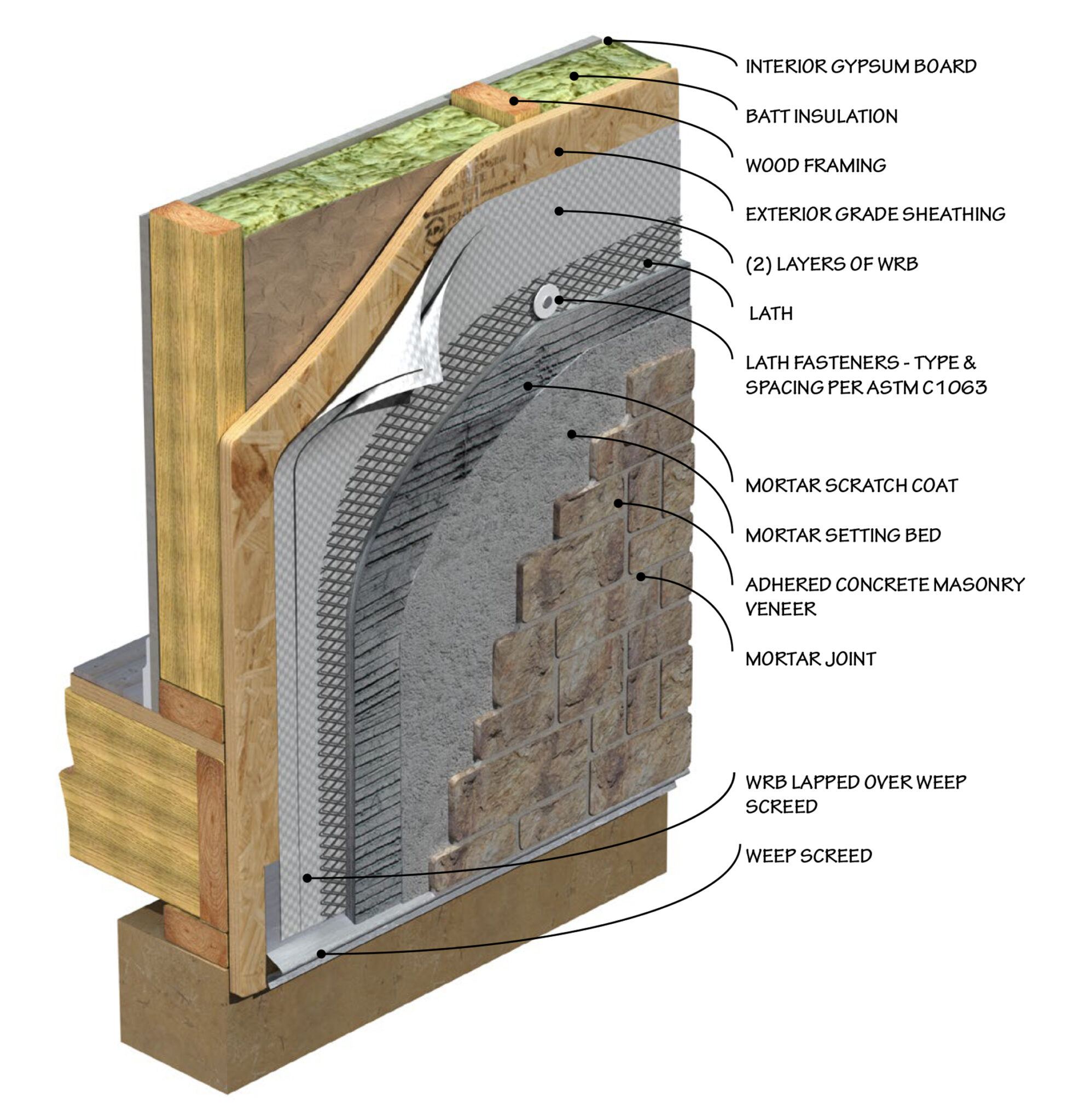 INTERIOR GYPSUM BOARD

BATT INSULATION

WOOD FRAMING

EXTERIOR GRADE SHEATHING

(2) LAYERS OF WRB

LATH

LATH FASTENERS - TYPE & SPACING PER ASTM C1063

MORTAR SCRATCH COAT

MORTAR SETTING BED

ADHERED CONCRETE MASONRY VENEER

MORTAR JOINT

WRB LAPPED OVER WEEP SCREED

WEEP SCREED